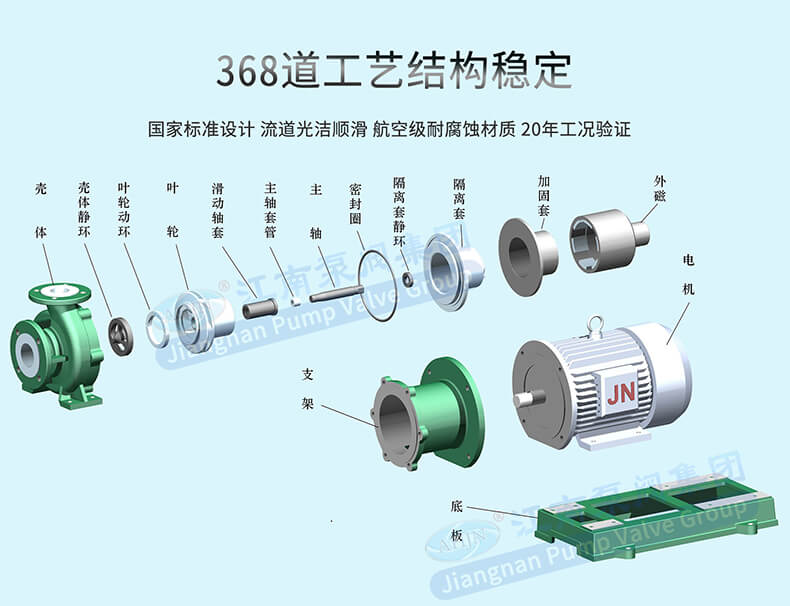 368道工艺结构稳定

国家标准设计 流道光洁顺滑 航空级耐腐蚀材质 20年工况验证

壳体

壳体静环

叶轮动环

叶轮

滑动轴套

主轴套管

主轴

密封圈

隔离套静环

隔离套

加固套

外磁

电机

支架

底板

JN

江南泵阀集团 Jiangnan Pump Valve Group

江南泵阀集团 Jiangnan Pump Valve Group